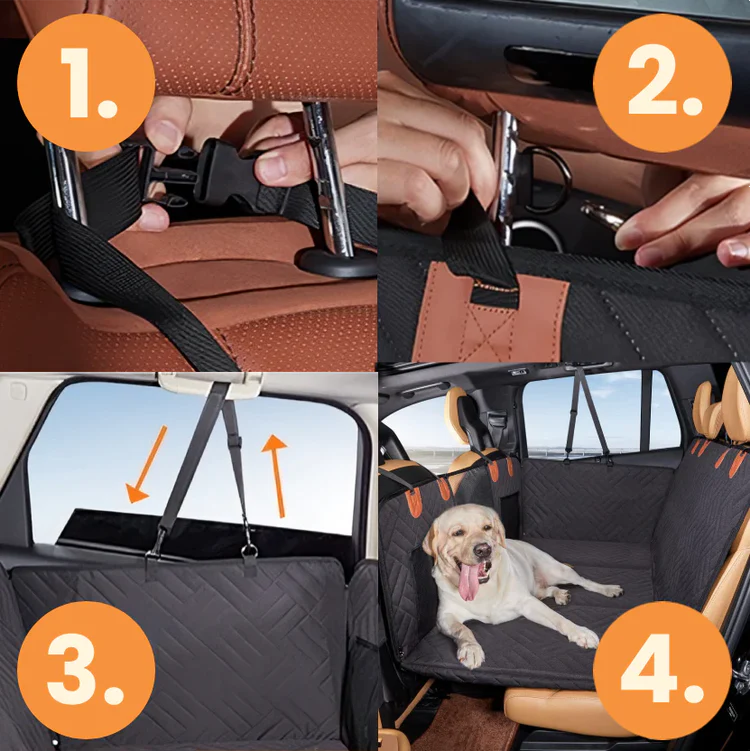 1.

2.

3.

4.